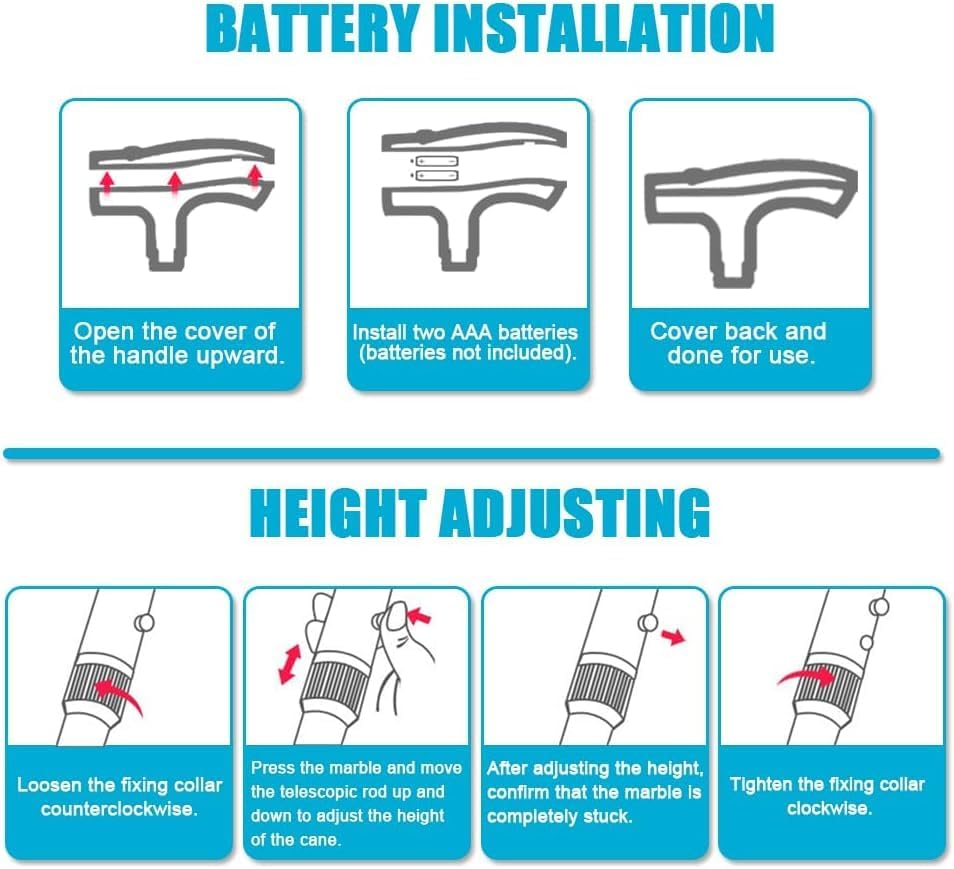 BATTERY INSTALLATION

Open the cover of the handle upward.

Install two AAA batteries (batteries not included).

Cover back and done for use.

HEIGHT ADJUSTING

Loosen the fixing collar counterclockwise.

Press the marble and move the telescopic rod up and down to adjust the height of the cane.

After adjusting the height, confirm that the marble is completely stuck.

Tighten the fixing collar clockwise.